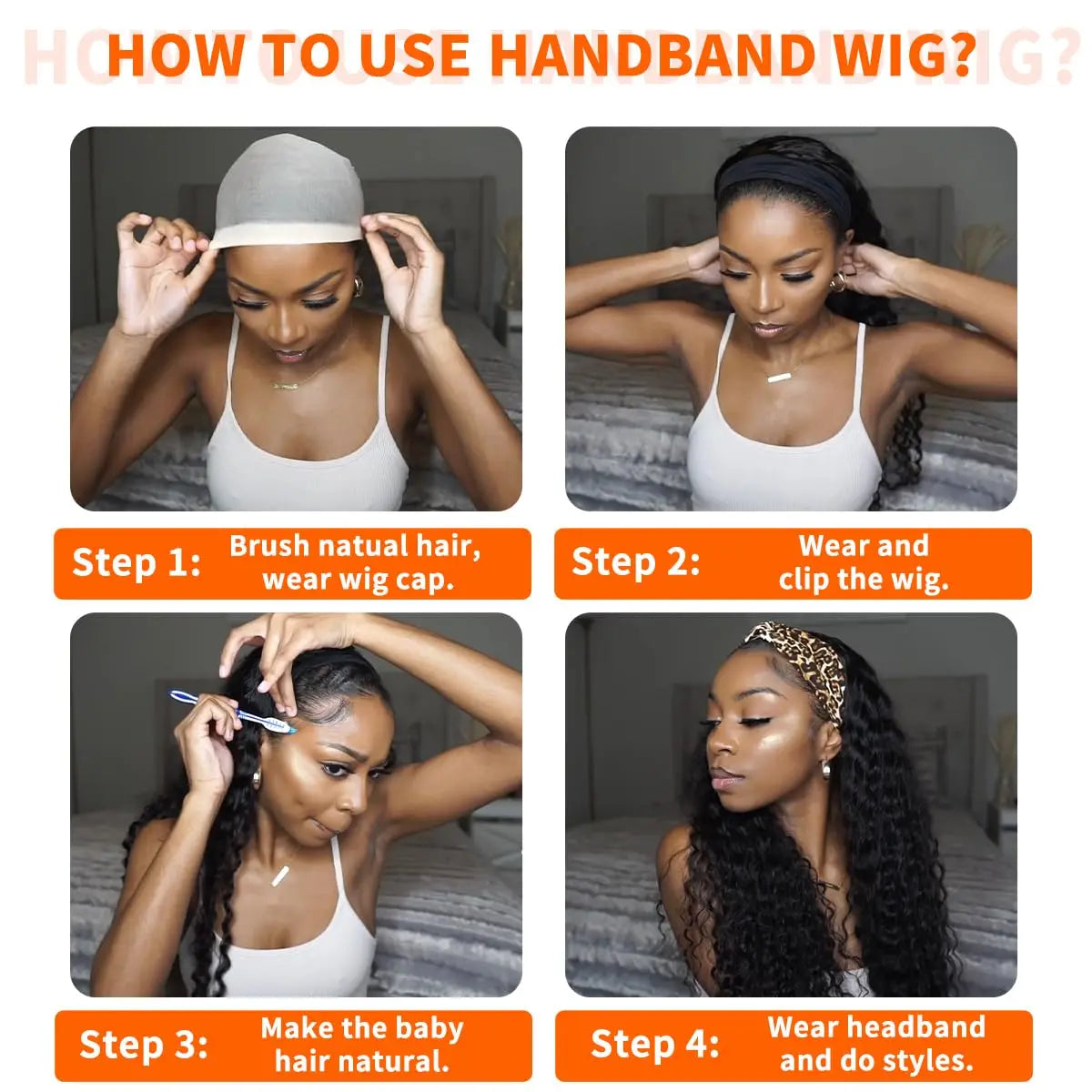 HOW TO USE HANDBAND WIG?

Step 1: Brush natual hair, wear wig cap.

Step 2: Wear and clip the wig.

Step 3: Make the baby hair natural.

Step 4: Wear headband and do styles.